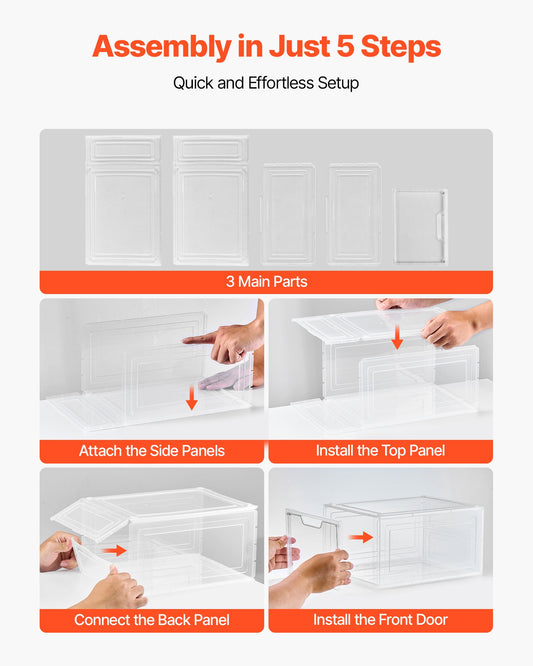 Assembly in Just 5 Steps

Quick and Effortless Setup

3 Main Parts

Attach the Side Panels

Install the Top Panel

Connect the Back Panel

Install the Front Door