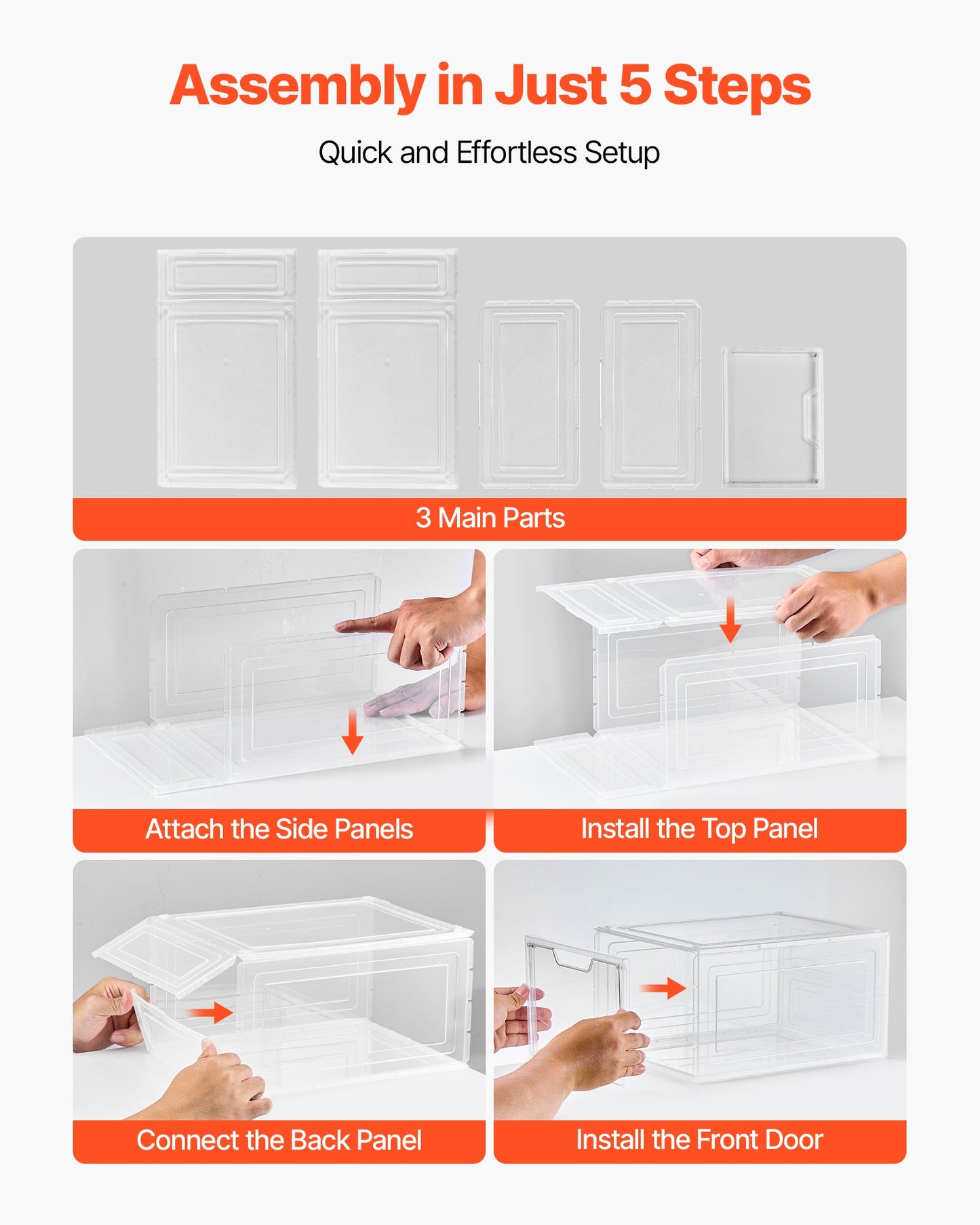 Assembly in Just 5 Steps

Quick and Effortless Setup

3 Main Parts

Attach the Side Panels

Install the Top Panel

Connect the Back Panel

Install the Front Door